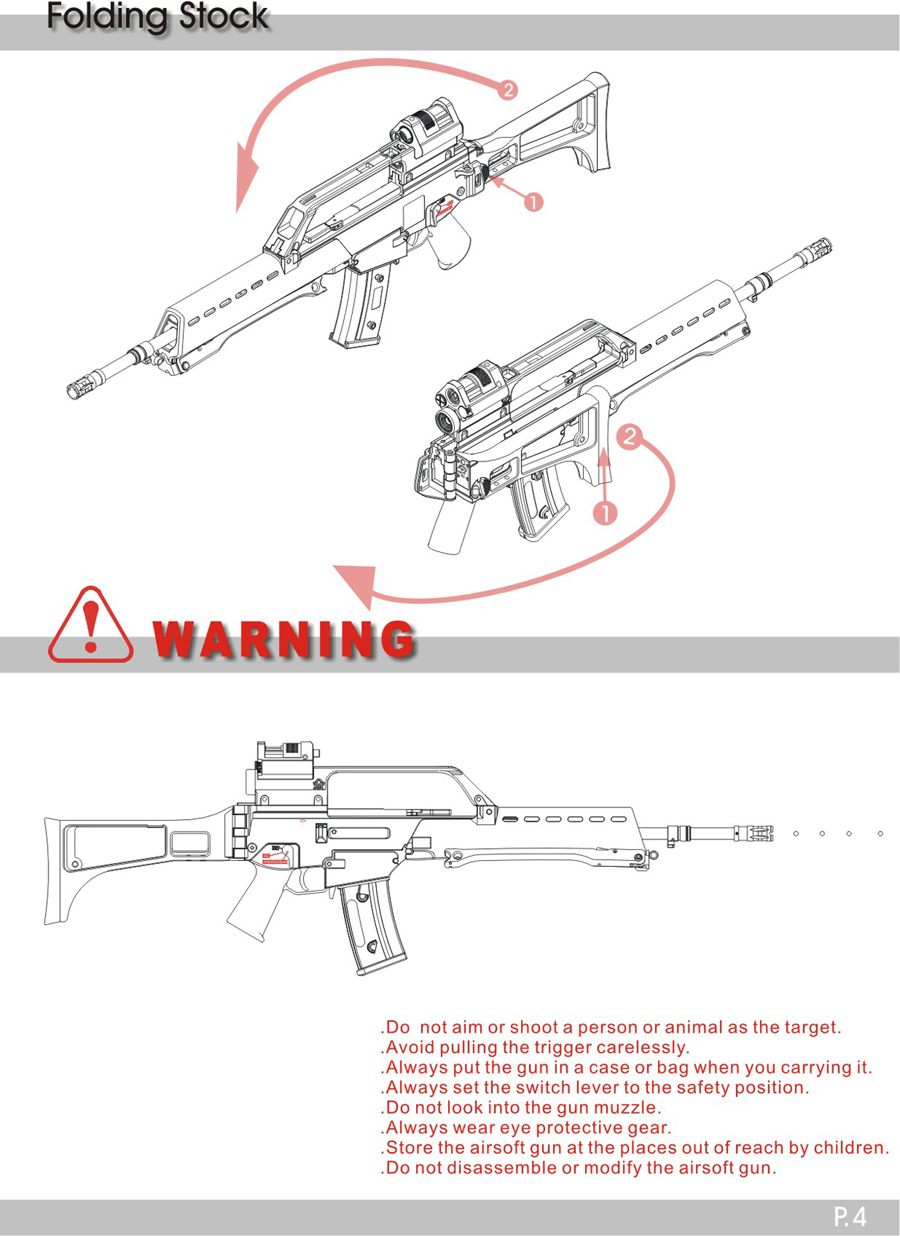 Folding Stock

2

1

2

1

WARNING

.Do not aim or shoot a person or animal as the target.
.Avoid pulling the trigger carelessly.
.Always put the gun in a case or bag when you carrying it.
.Always set the switch lever to the safety position.
.Do not look into the gun muzzle.
.Always wear eye protective gear.
.Store the airsoft gun at the places out of reach by children.
.Do not disassemble or modify the airsoft gun.

P.4