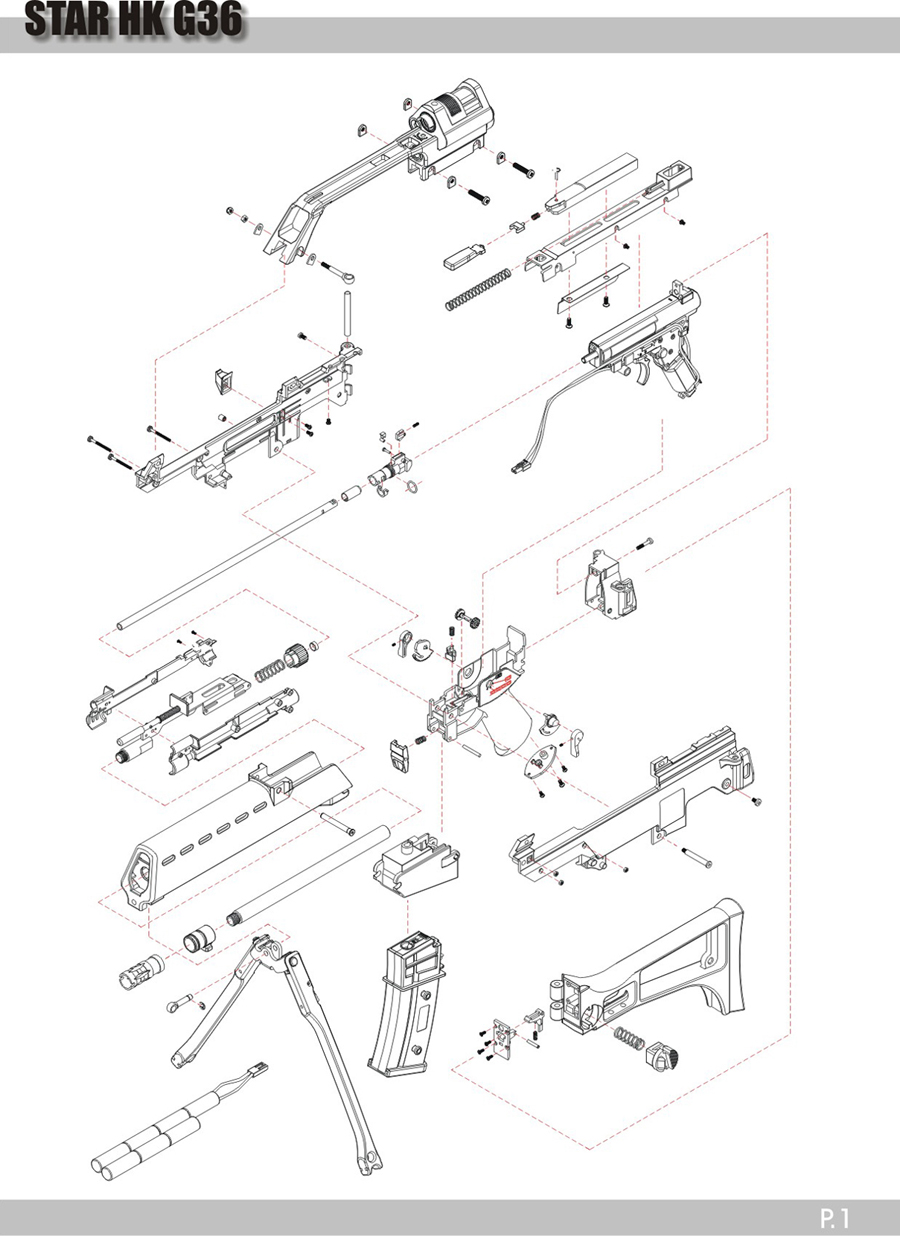 STAR HK G36

P.1