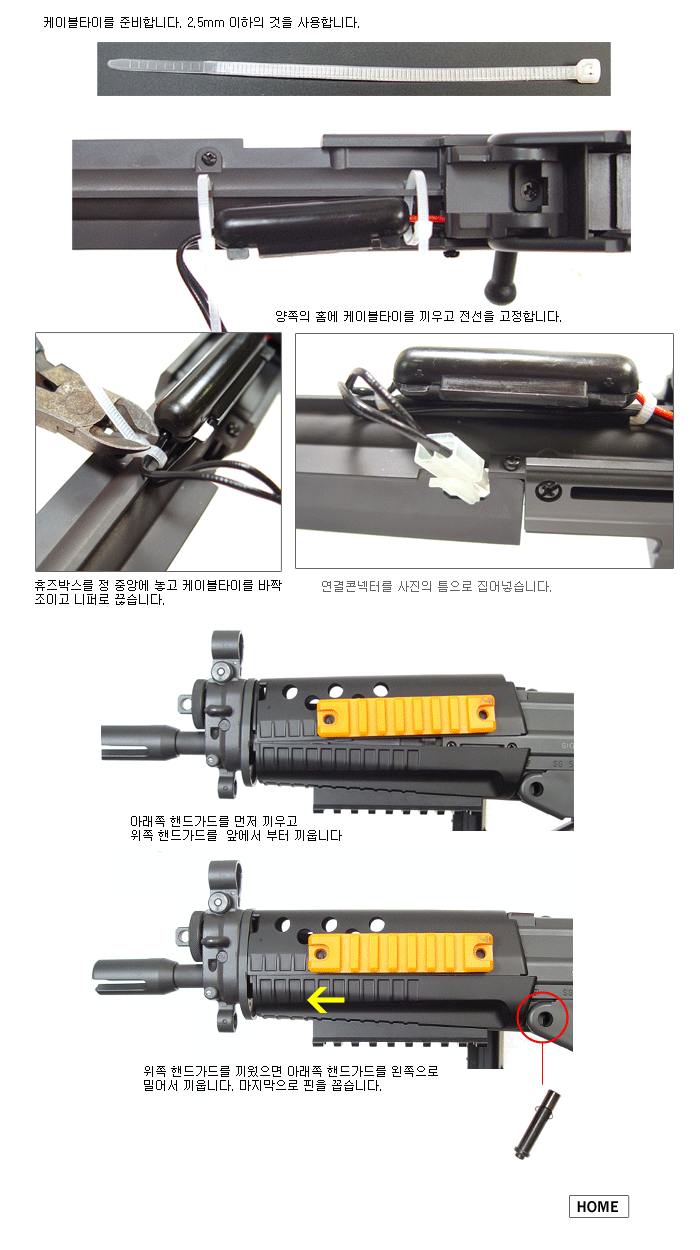 케이블타이를 준비합니다. 2.5mm 이하의 것을 사용합니다.

양쪽의 홀에 케이블타이를 끼우고 전선을 고정합니다.

휴즈박스를 정 중앙에 놓고 케이블타이를 바짝 조이고 니퍼로 끊습니다.

연결콘넥터를 사진의 틈으로 집어넣습니다.

아래쪽 핸드가드를 먼저 끼우고
위쪽 핸드가드를 앞에서 부터 끼웁니다

위쪽 핸드가드를 끼웠으면 아래쪽 핸드가드를 왼쪽으로 밀어서 끼웁니다. 마지막으로 핀을 꼽습니다.

HOME