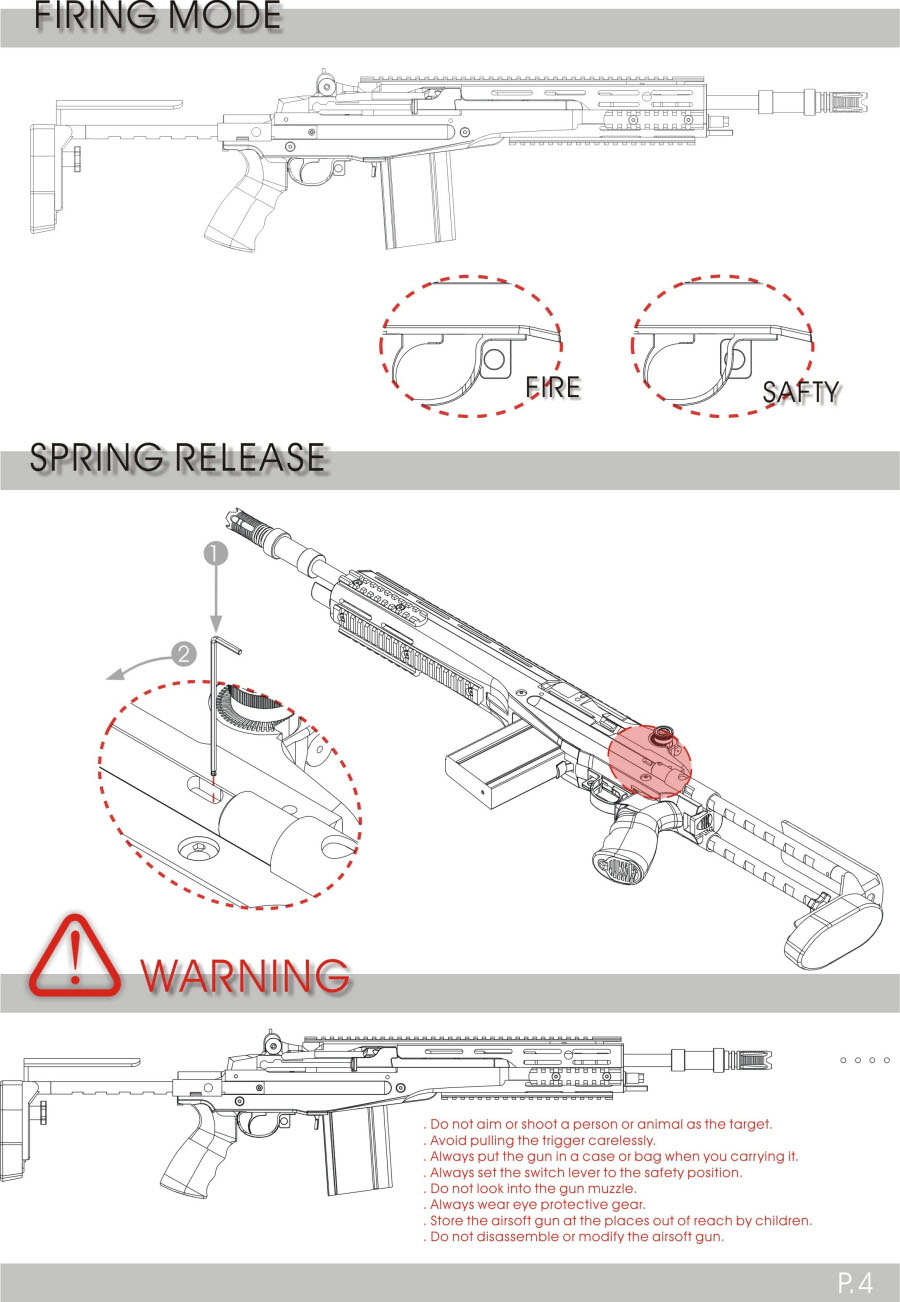 FIRING MODE

FIRE

SAFTY

SPRING RELEASE

1

2

WARNING

. Do not aim or shoot a person or animal as the target.
. Avoid pulling the trigger carelessly.
. Always put the gun in a case or bag when you carrying it.
. Always set the switch lever to the safety position.
. Do not look into the gun muzzle.
. Always wear eye protective gear.
. Store the airsoft gun at the places out of reach by children.
. Do not disassemble or modify the airsoft gun.

P.4