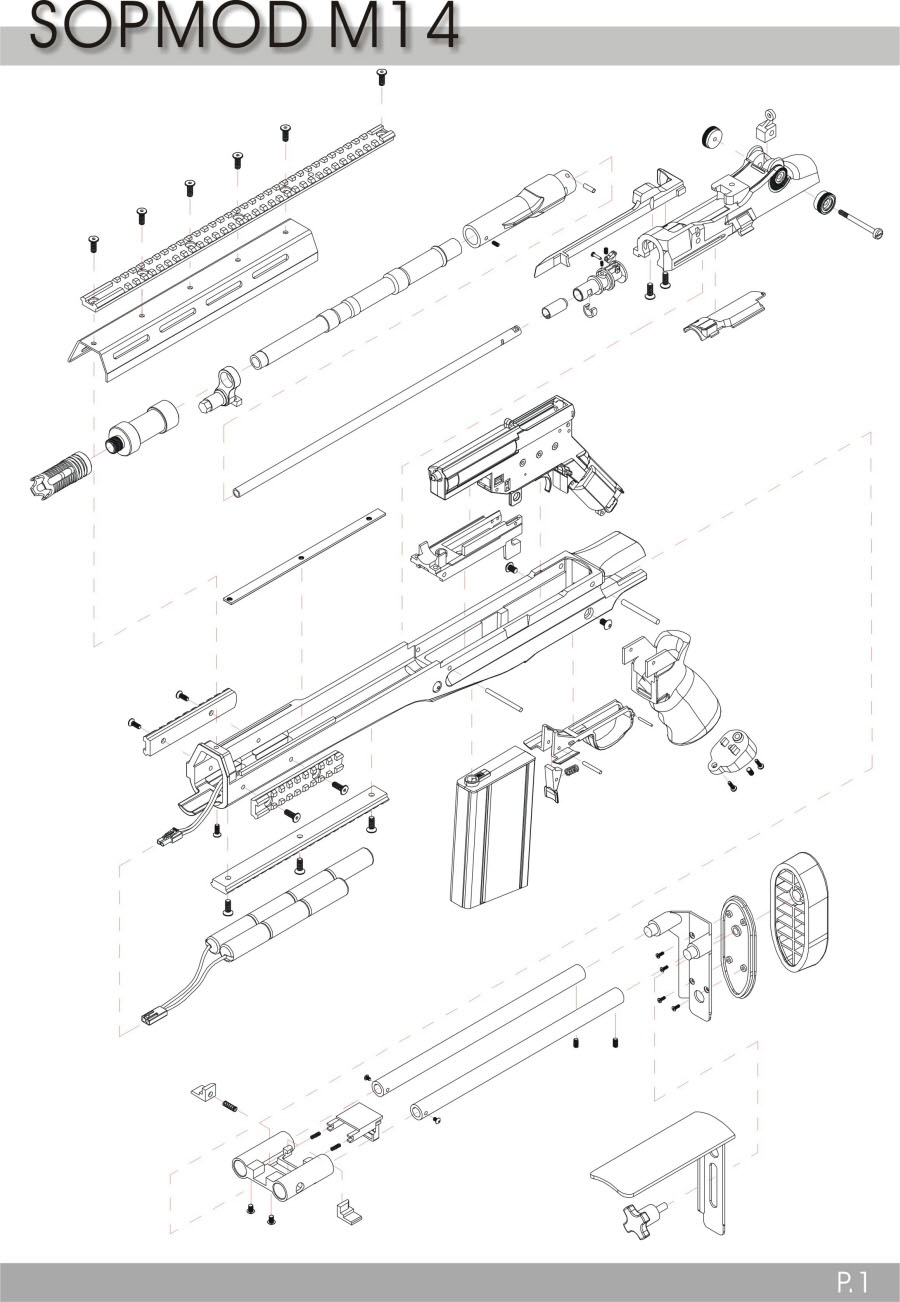 SOPMOD M14

P.1