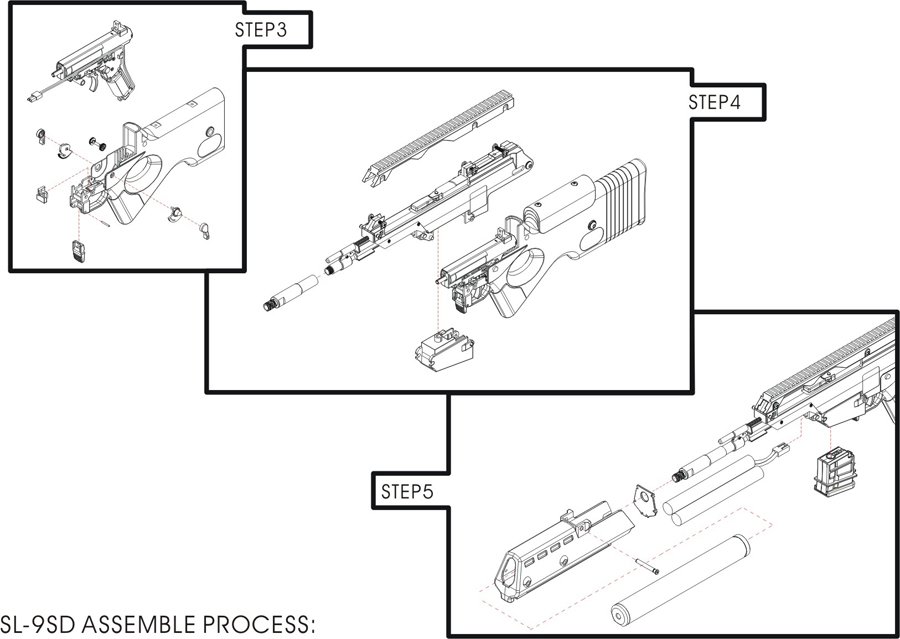 STEP3

STEP4

STEP5

SL-9SD ASSEMBLE PROCESS: