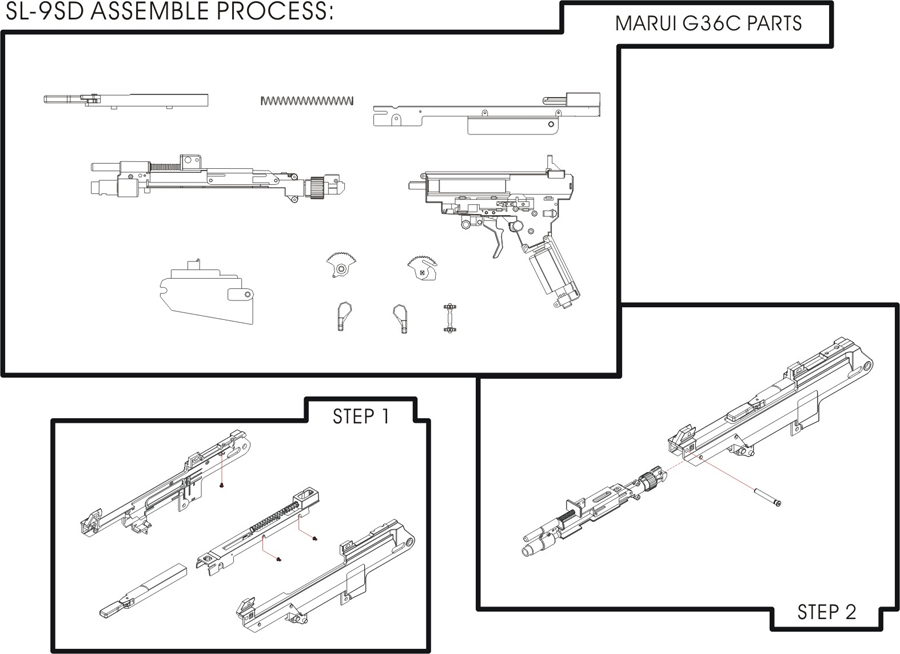 SL-9SD ASSEMBLE PROCESS:

MARUI G36C PARTS

STEP 1

STEP 2