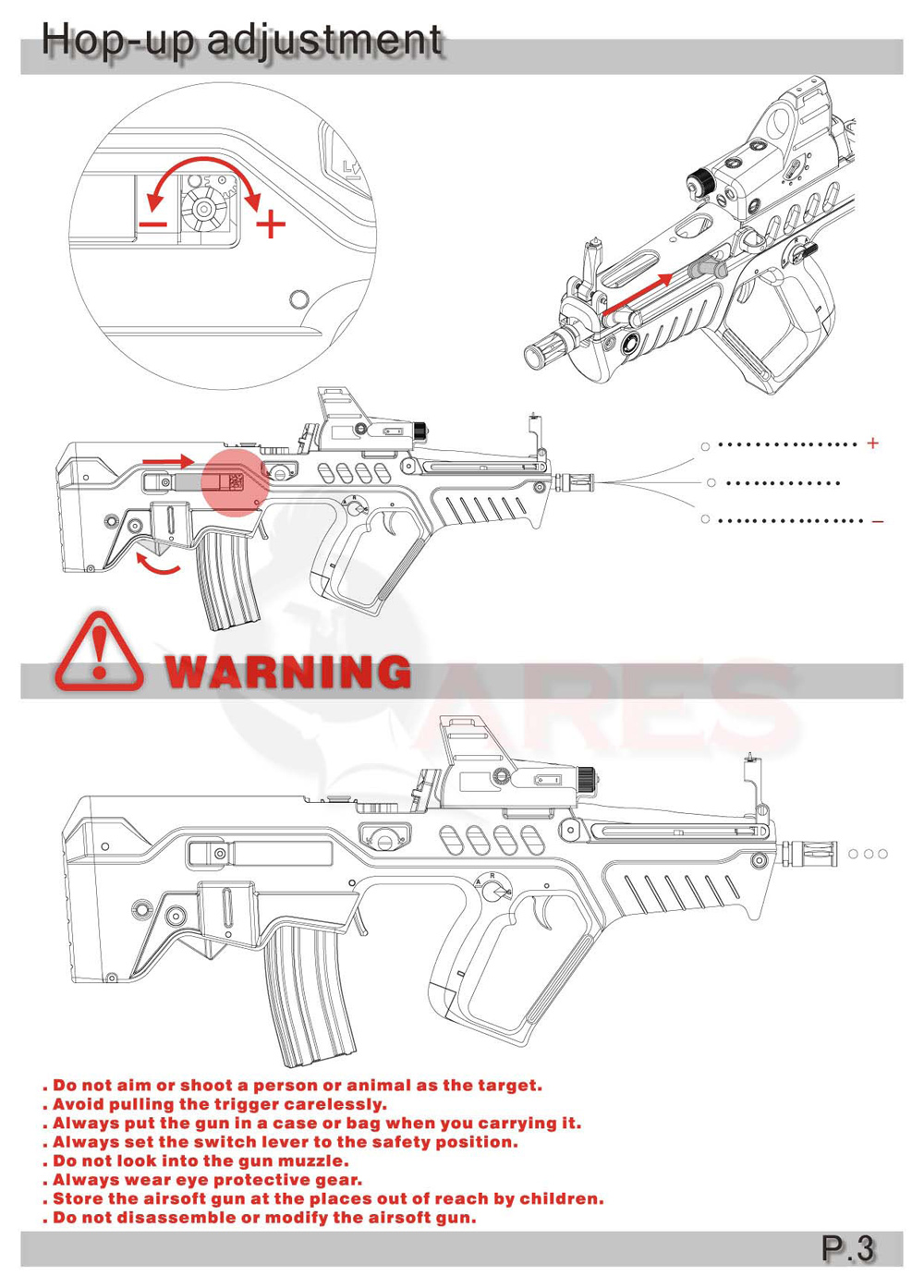 Hop-up adjustment

−
+

+

−

WARNING

ARES

. Do not aim or shoot a person or animal as the target.
. Avoid pulling the trigger carelessly.
. Always put the gun in a case or bag when you carrying it.
. Always set the switch lever to the safety position.
. Do not look into the gun muzzle.
. Always wear eye protective gear.
. Store the airsoft gun at the places out of reach by children.
. Do not disassemble or modify the airsoft gun.

P.3